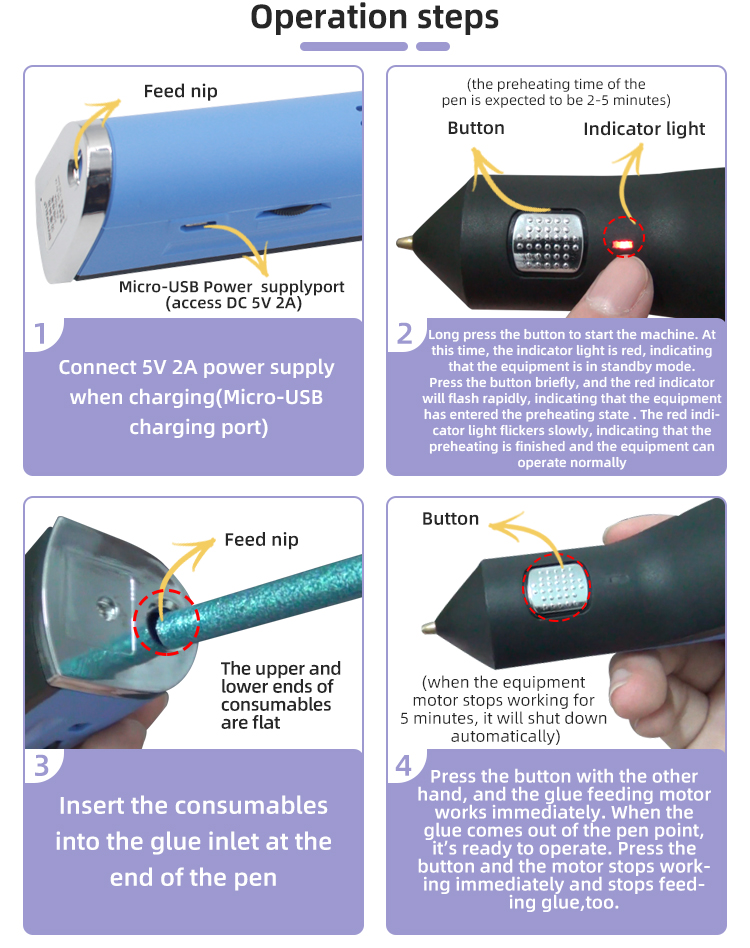 Operation steps

Feed nip

Micro-USB Power supplyport (access DC 5V 2A)

1

Connect 5V 2A power supply when charging(Micro-USB charging port)

(the preheating time of the pen is expected to be 2-5 minutes)

Button

Indicator light

2

Long press the button to start the machine. At this time, the indicator light is red, indicating that the equipment is in standby mode. Press the button briefly, and the red indicator will flash rapidly, indicating that the equipment has entered the preheating state . The red indicator light flickers slowly, indicating that the preheating is finished and the equipment can operate normally

Feed nip

The upper and lower ends of consumables are flat

3

Insert the consumables into the glue inlet at the end of the pen

Button

(when the equipment motor stops working for 5 minutes, it will shut down automatically)

4

Press the button with the other hand, and the glue feeding motor works immediately. When the glue comes out of the pen point, it's ready to operate. Press the button and the motor stops working immediately and stops feeding glue,too.