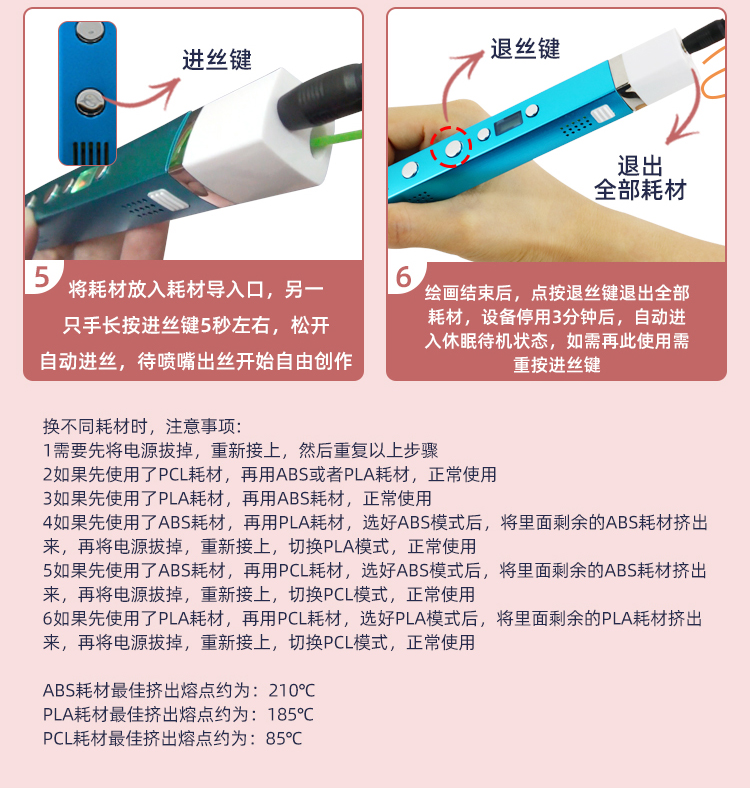 进丝键

5

将耗材放入耗材导入口，另一只手长按进丝键5秒左右，松开自动进丝，待喷嘴出丝开始自由创作

退丝键

退出全部耗材

6

绘画结束后，点按退丝键退出全部耗材，设备停用3分钟后，自动进入休眠待机状态，如需再此使用需重按进丝键

换不同耗材时，注意事项：
1需要先将电源拔掉，重新接上，然后重复以上步骤
2如果先使用了PCL耗材，再用ABS或者PLA耗材，正常使用
3如果先使用了PLA耗材，再用ABS耗材，正常使用
4如果先使用了ABS耗材，再用PLA耗材，选好ABS模式后，将里面剩余的ABS耗材挤出来，再将电源拔掉，重新接上，切换PLA模式，正常使用
5如果先使用了ABS耗材，再用PCL耗材，选好ABS模式后，将里面剩余的ABS耗材挤出来，再将电源拔掉，重新接上，切换PCL模式，正常使用
6如果先使用了PLA耗材，再用PCL耗材，选好PLA模式后，将里面剩余的PLA耗材挤出来，再将电源拔掉，重新接上，切换PCL模式，正常使用

ABS耗材最佳挤出熔点约为：210℃
PLA耗材最佳挤出熔点约为：185℃
PCL耗材最佳挤出熔点约为：85℃